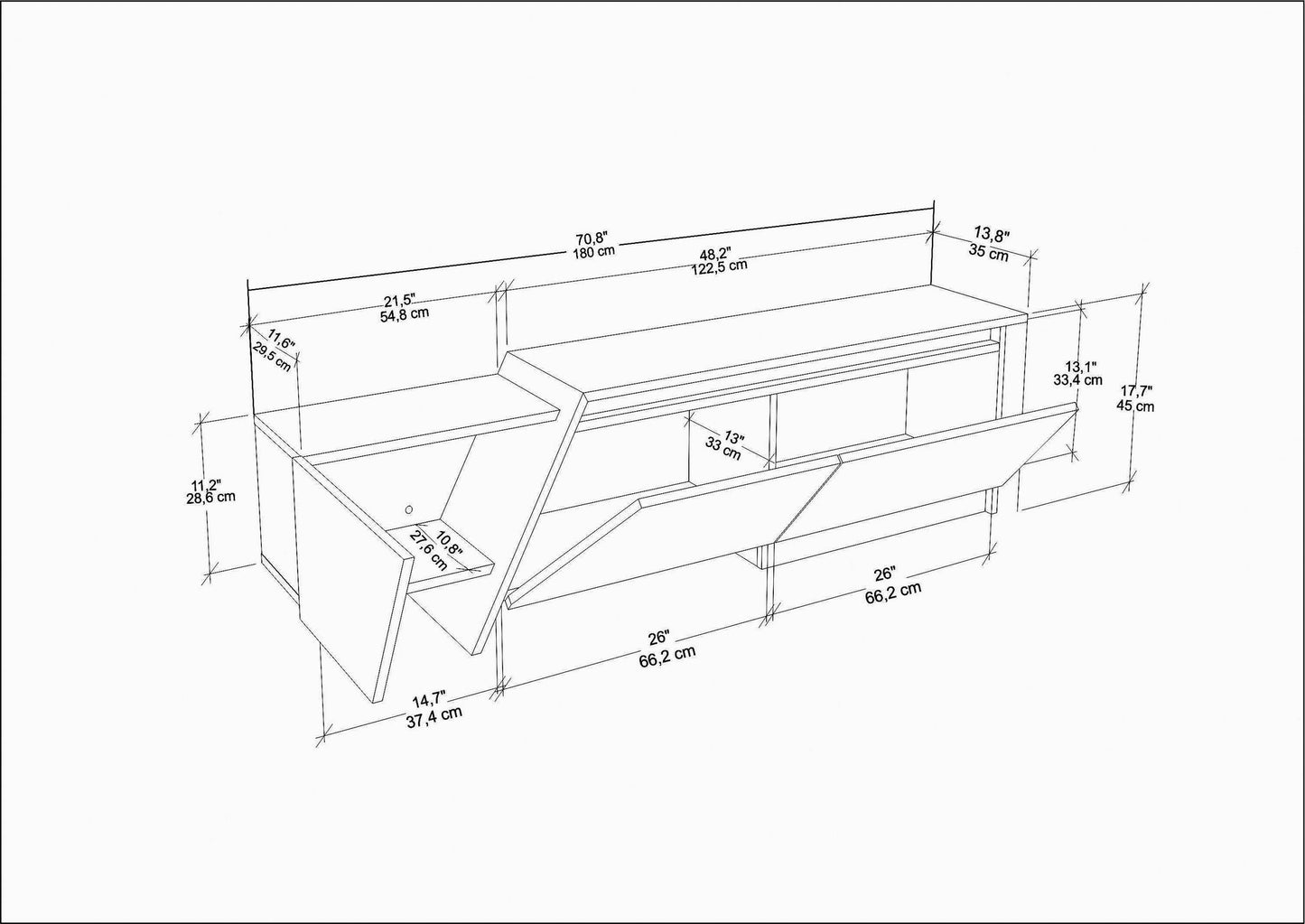 70,8"
180 cm

48,2"
122,5 cm

13,8"
35 cm

21,5"
54,8 cm

11,6"
29,5 cm

13,1"
33,4 cm

17,7"
45 cm

13"
33 cm

11,2"
28,6 cm

10,8"
27,6 cm

26"
66,2 cm

26"
66,2 cm

14,7"
37,4 cm