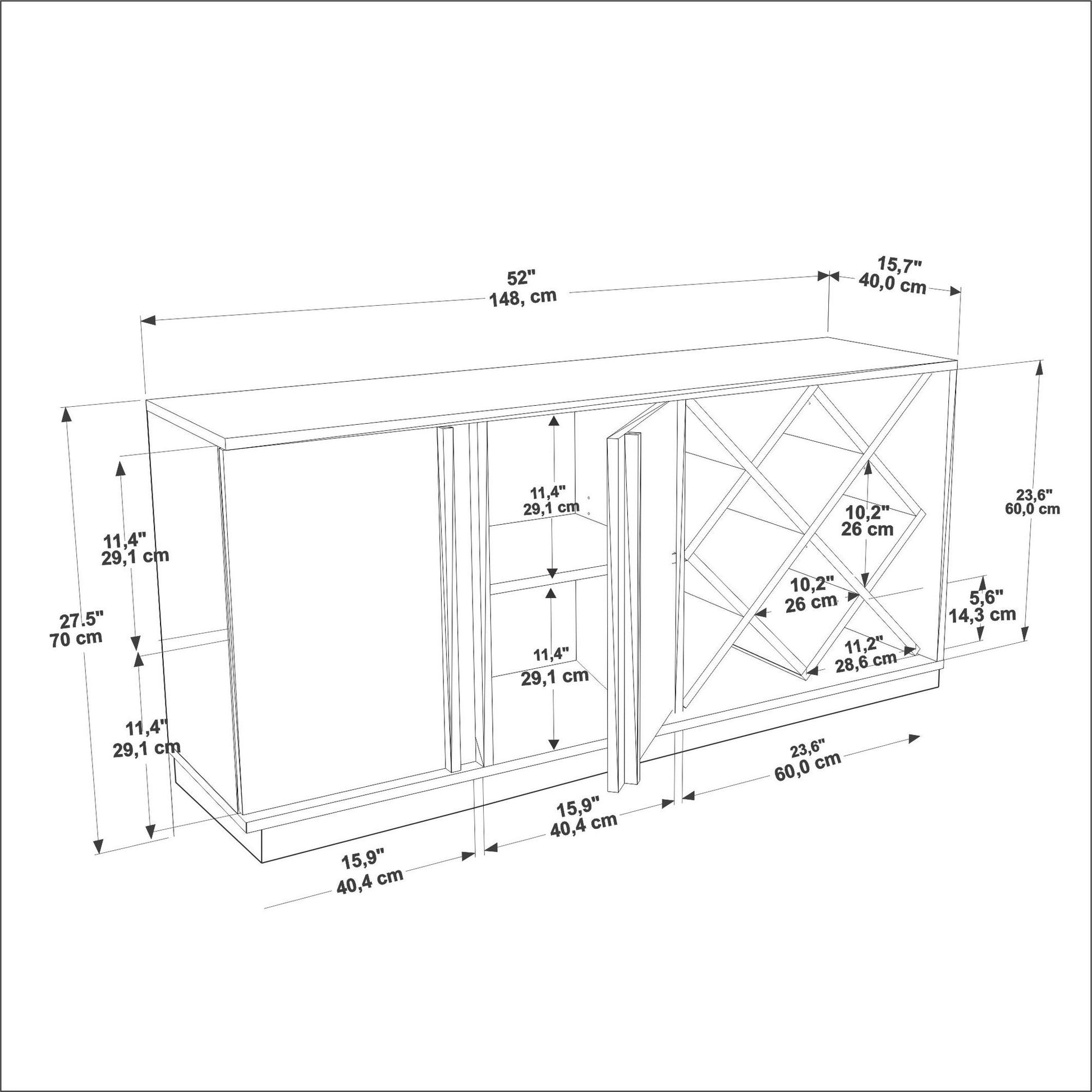 52"
148, cm

15,7"
40,0 cm

27.5"
70 cm

11,4"
29,1 cm

11,4"
29,1 cm

11,4"
29,1 cm

11,4"
29,1 cm

10,2"
26 cm

10,2"
26 cm

23,6"
60,0 cm

5,6"
14,3 cm

11,2"
28,6 cm

23,6"
60,0 cm

15,9"
40,4 cm

15,9"
40,4 cm