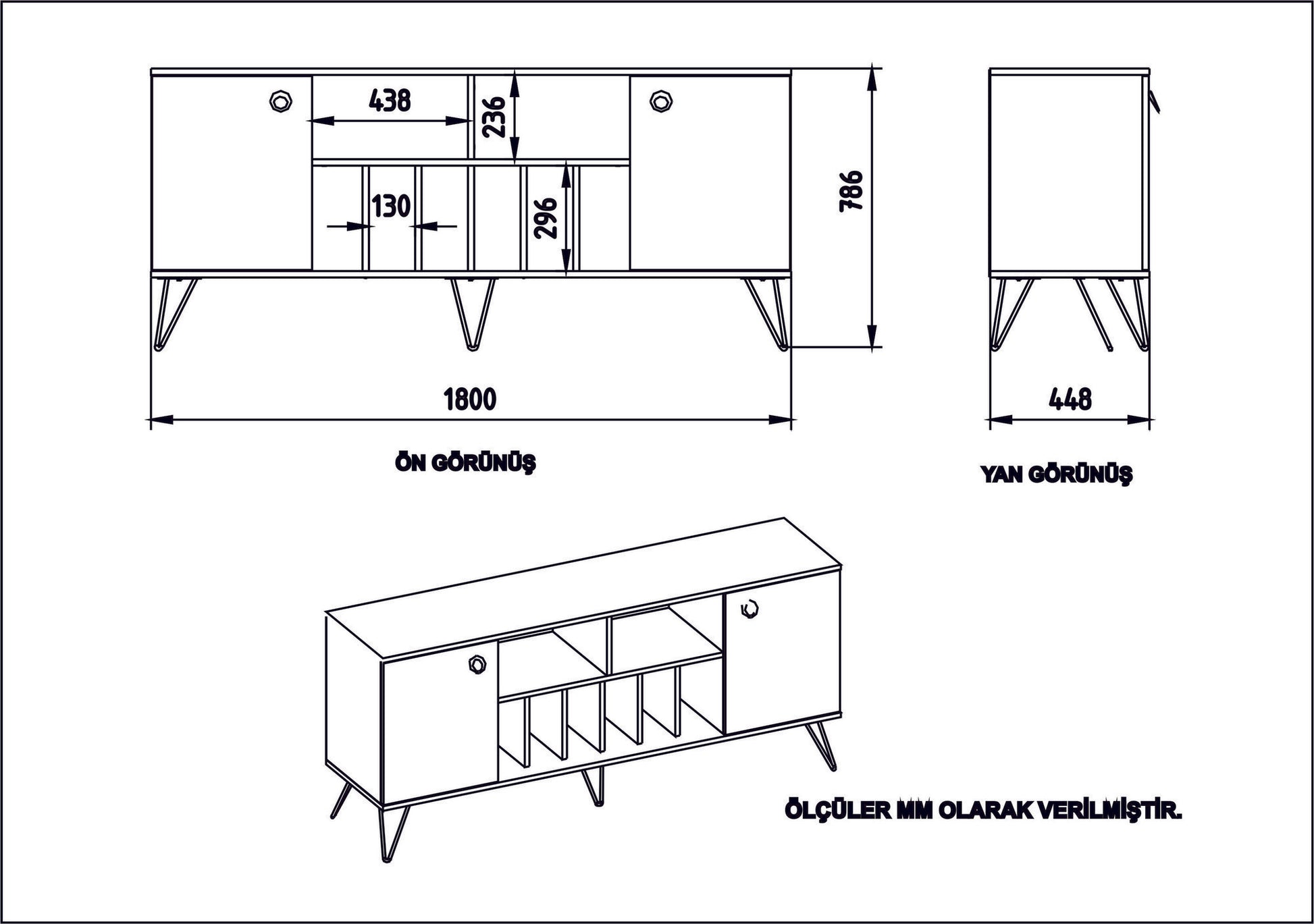 438
236
130
296
786
1800
448

ÖN GÖRÜNÜŞ

YAN GÖRÜNÜŞ

ÖLÇÜLER MM OLARAK VERİLMİŞTİR.