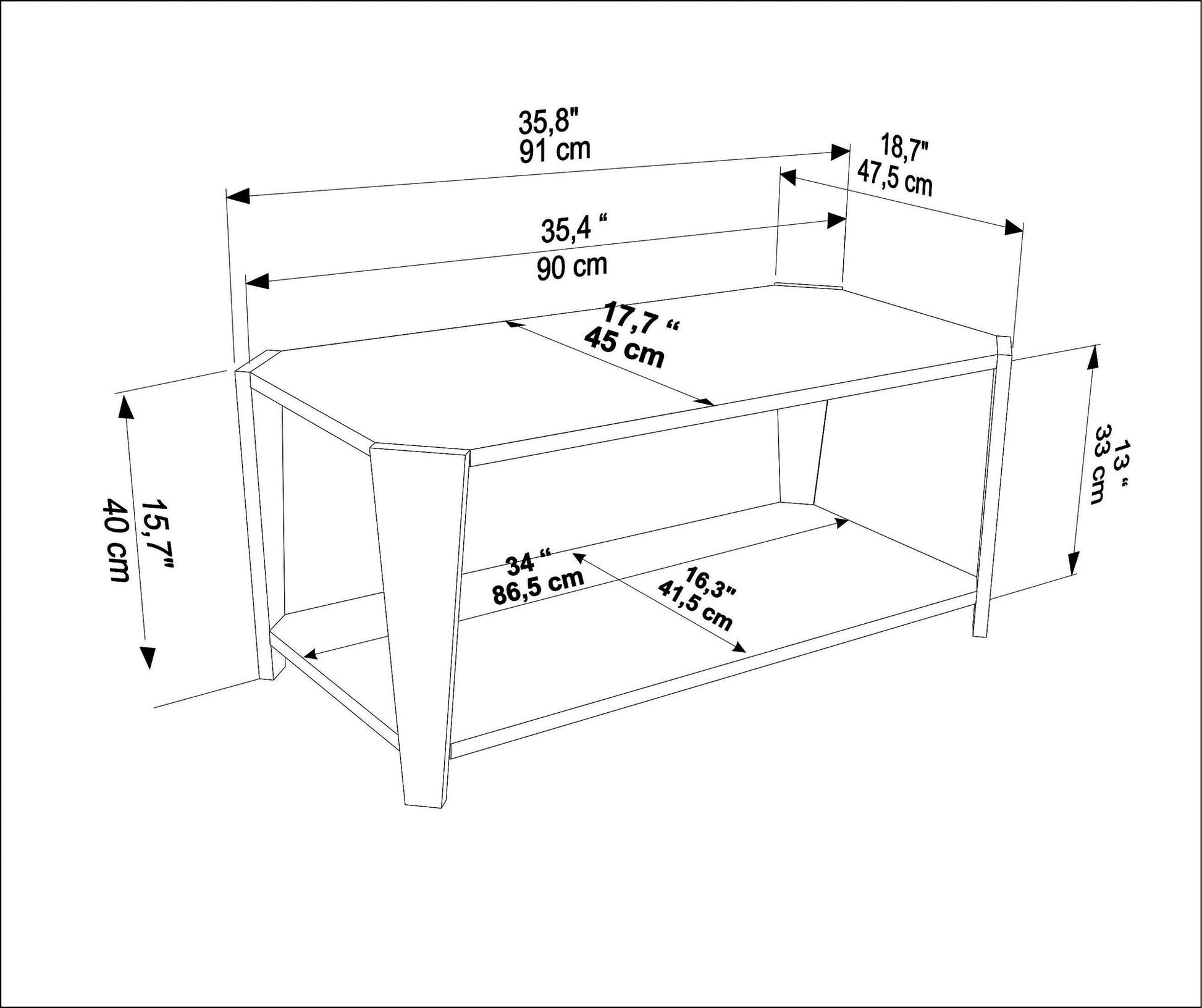 35,8"
91 cm

18,7"
47,5 cm

35,4 “
90 cm

17,7 “
45 cm

15,7"
40 cm

13 “
33 cm

34 “
86,5 cm

16,3"
41,5 cm