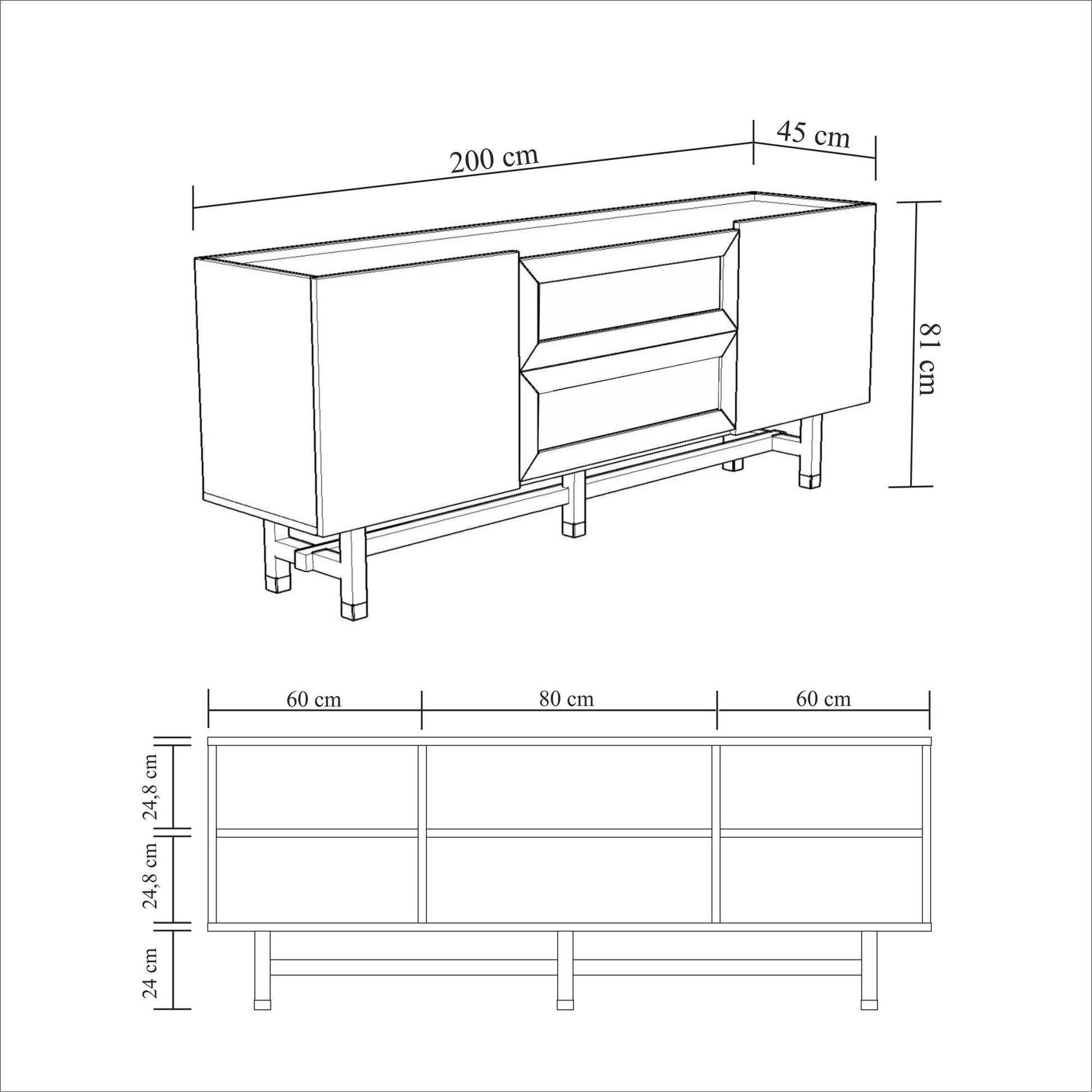 200 cm
45 cm
81 cm
60 cm
80 cm
60 cm
24,8 cm
24,8 cm
24 cm