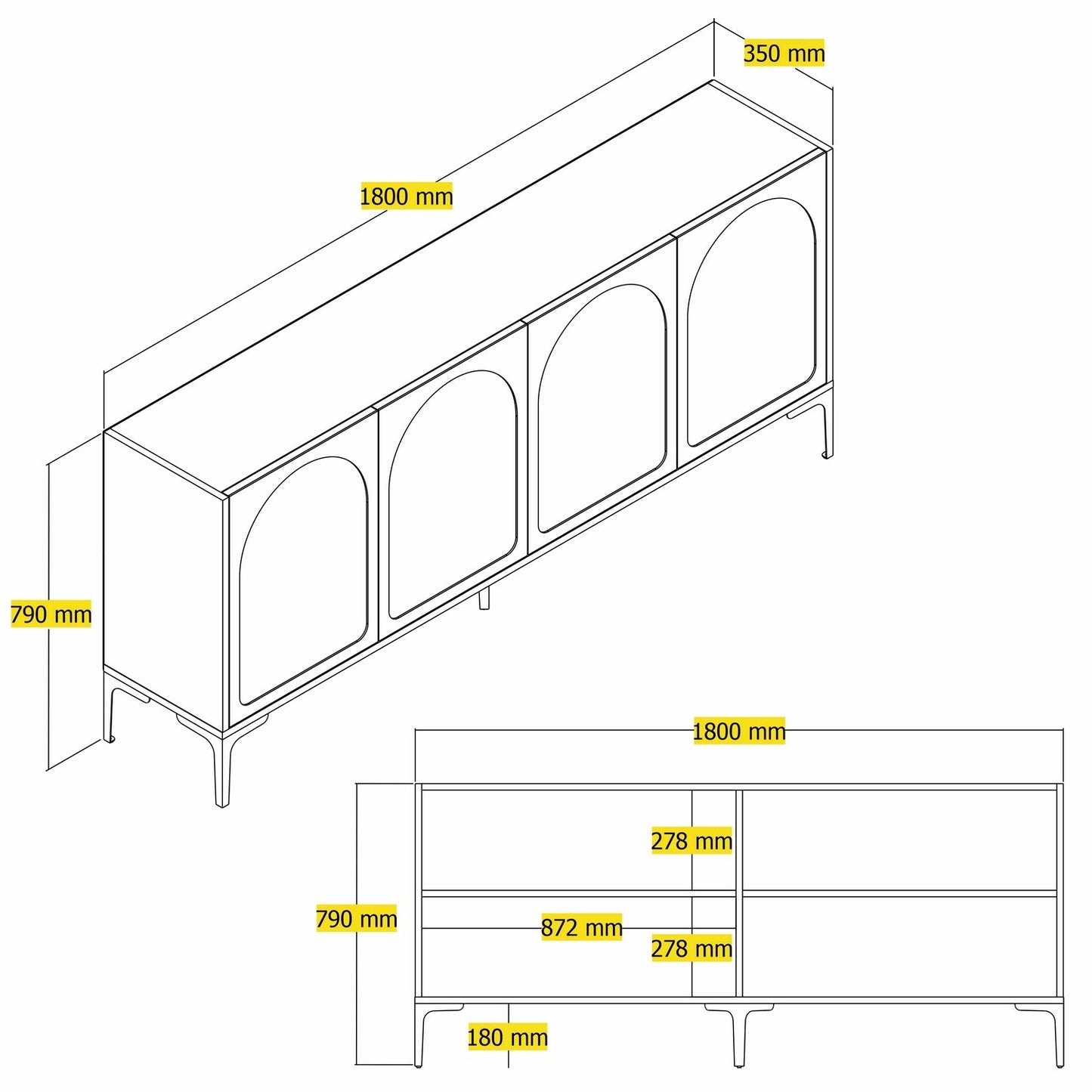 350 mm

1800 mm

790 mm

1800 mm

278 mm

790 mm

872 mm

278 mm

180 mm