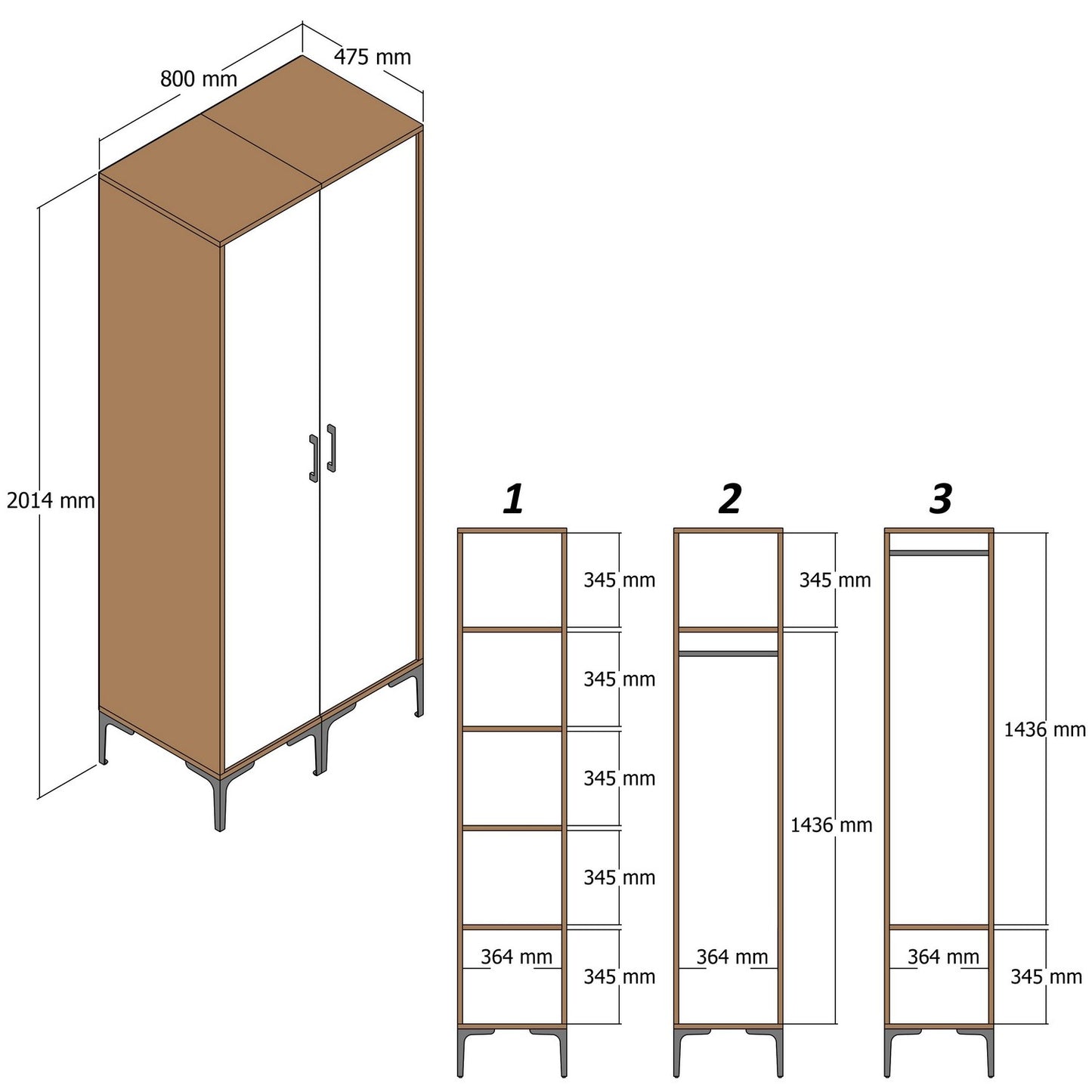 800 mm
475 mm
2014 mm

1
345 mm
345 mm
345 mm
345 mm
364 mm
345 mm

2
345 mm
1436 mm
364 mm

3
1436 mm
364 mm
345 mm