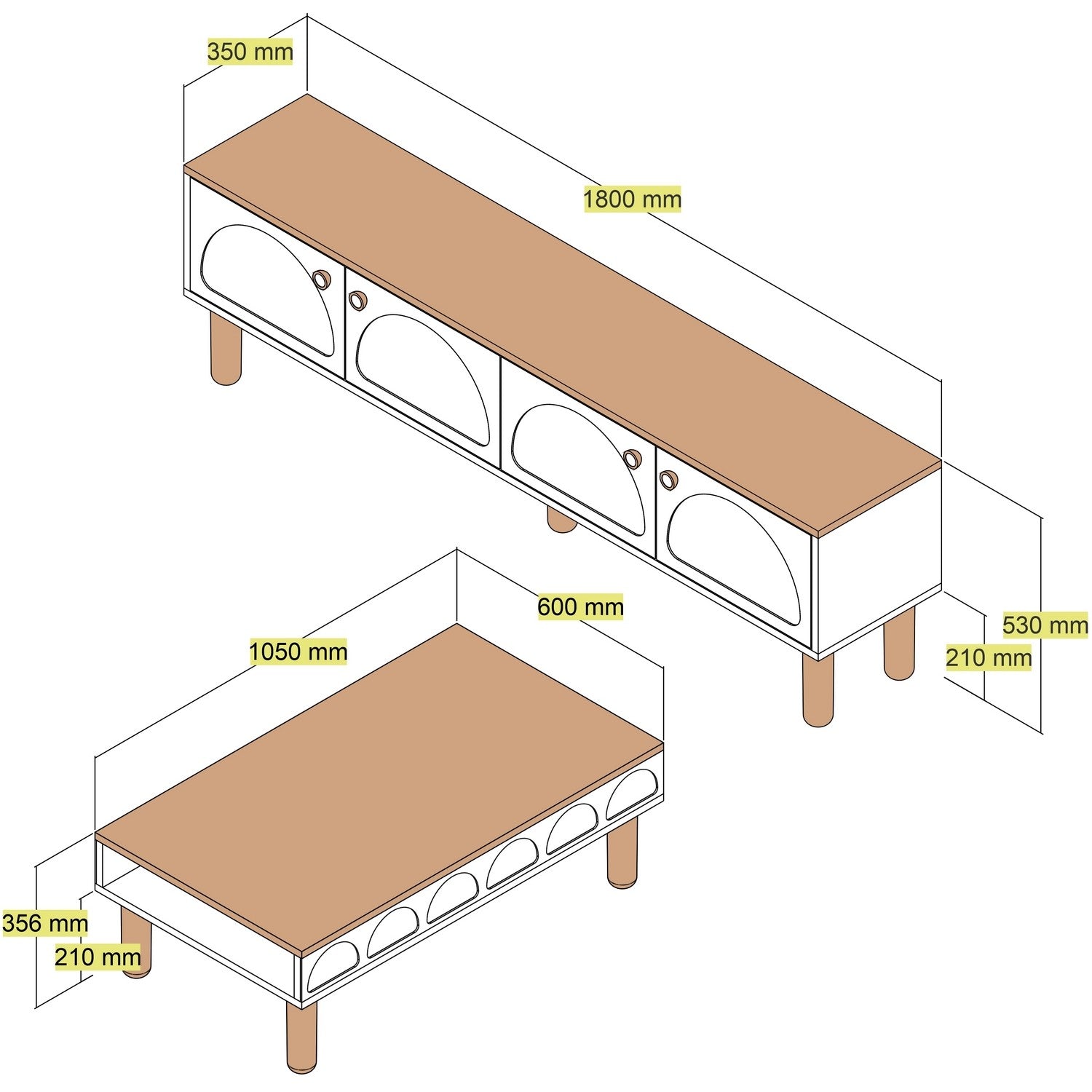 350 mm

1800 mm

530 mm

210 mm

600 mm

1050 mm

356 mm

210 mm