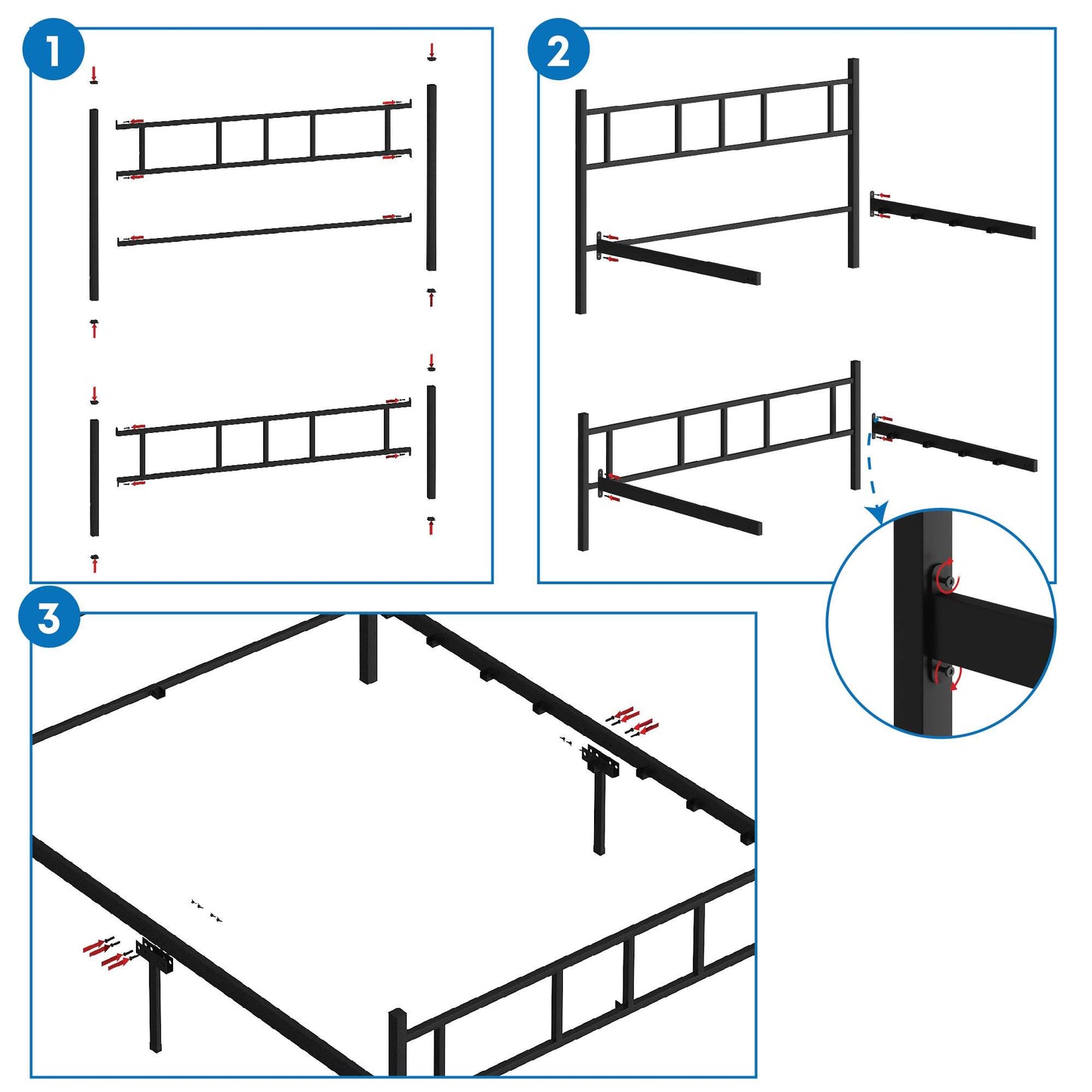 1

2

3