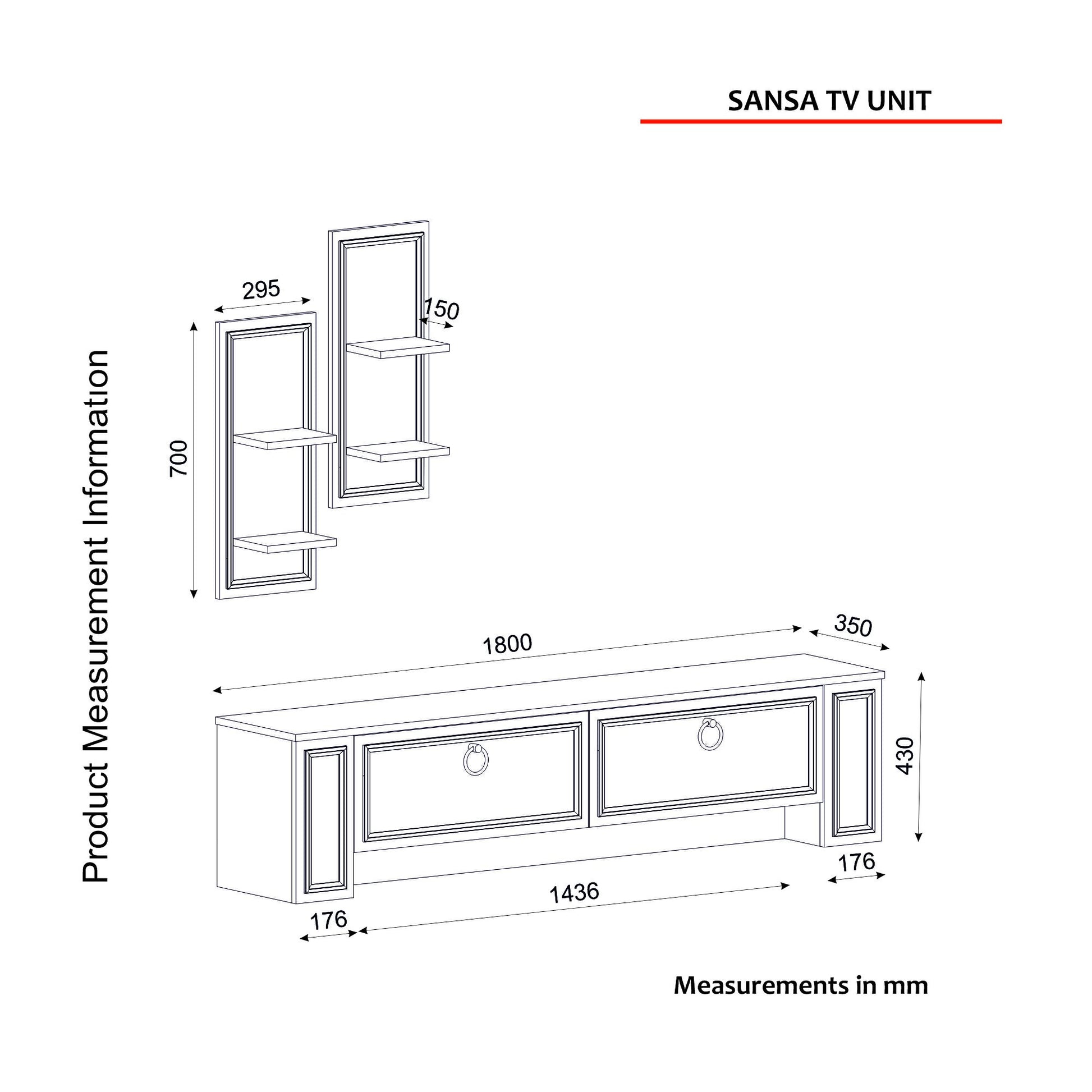 SANSA TV UNIT

Product Measurement Information

295

150

700

1800

350

430

176

1436

176

Measurements in mm