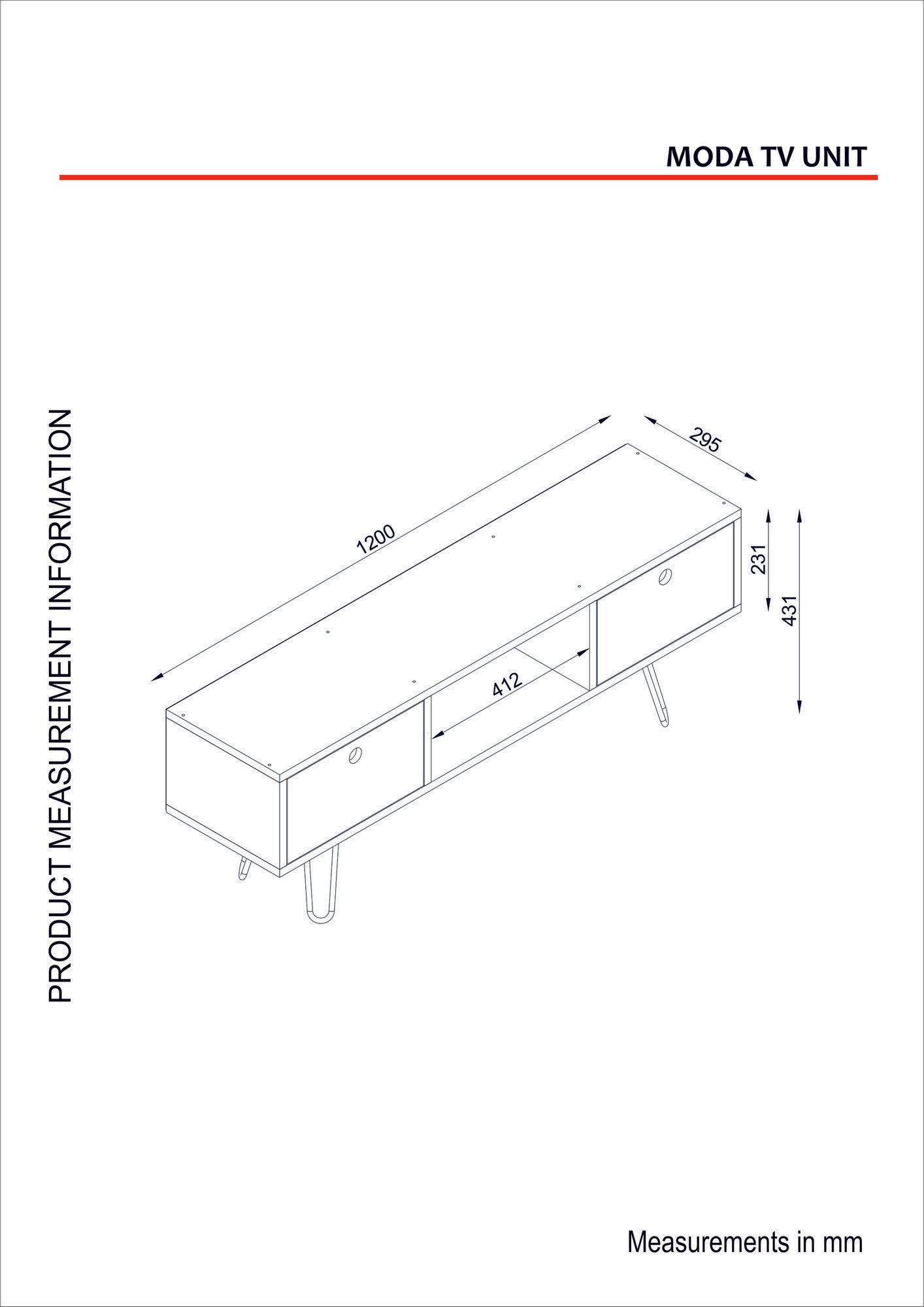 MODA TV UNIT

PRODUCT MEASUREMENT INFORMATION

1200

295

231

431

412

Measurements in mm