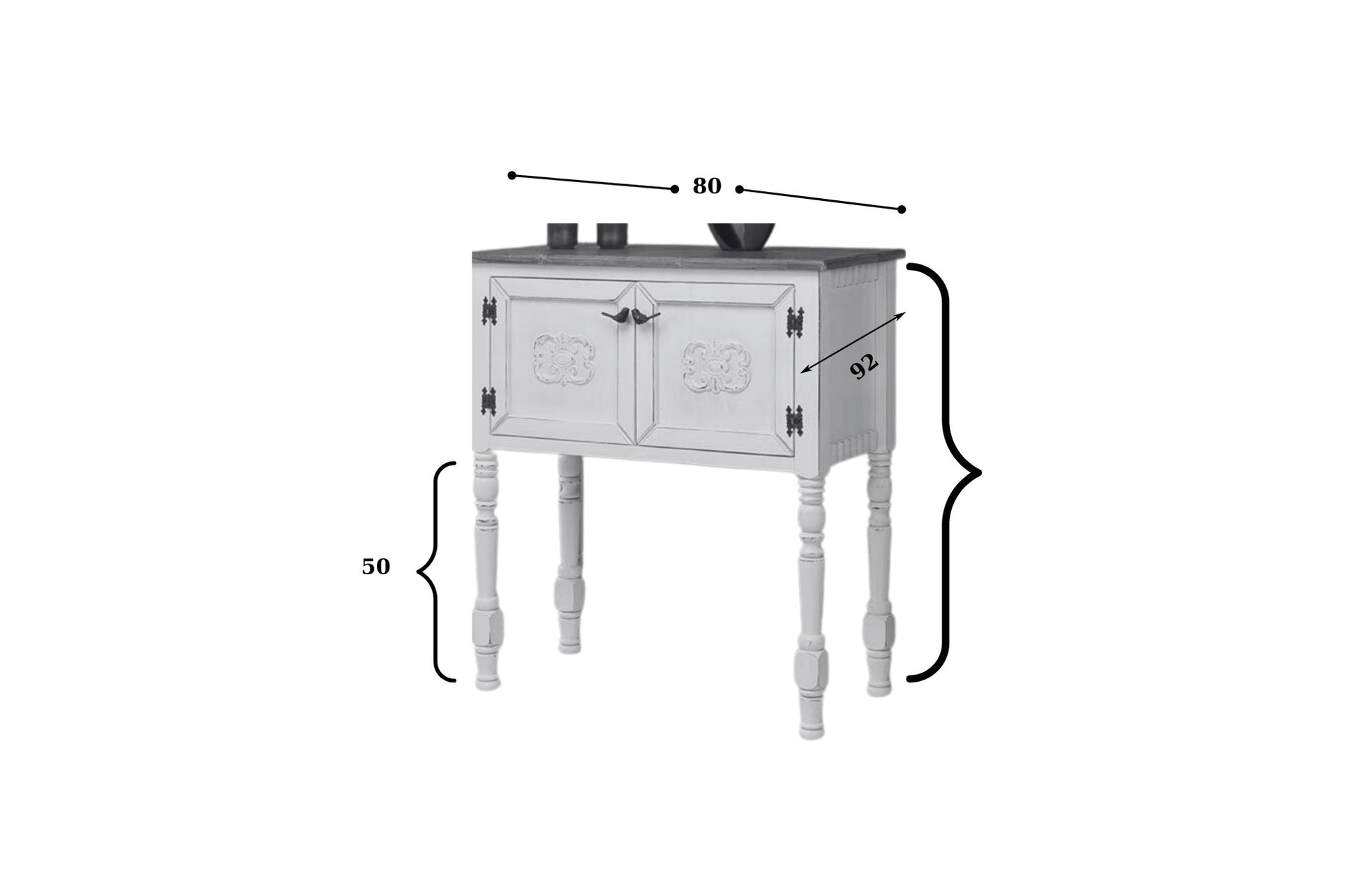 80

92

50