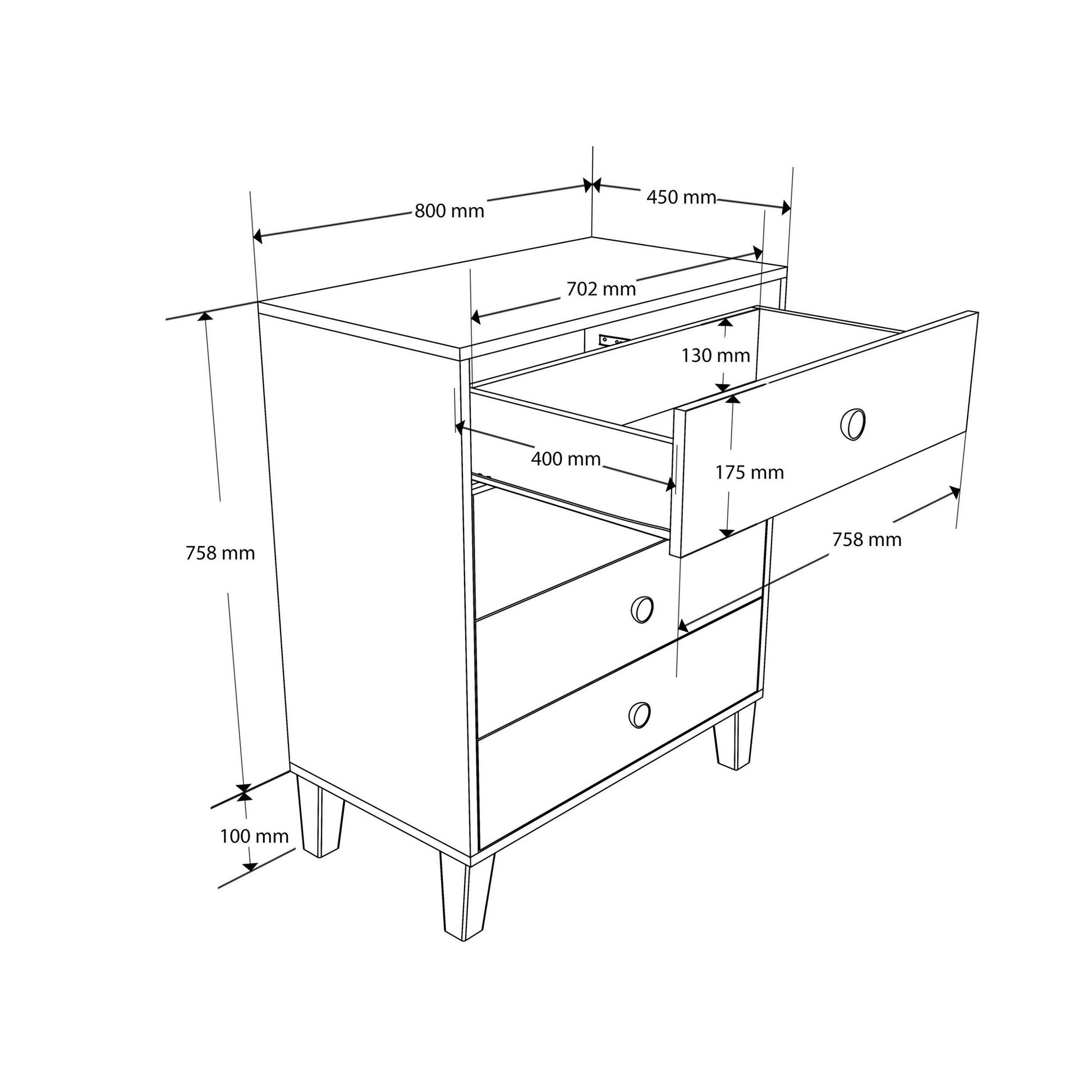 800 mm
450 mm
702 mm
130 mm
400 mm
175 mm
758 mm
758 mm
100 mm