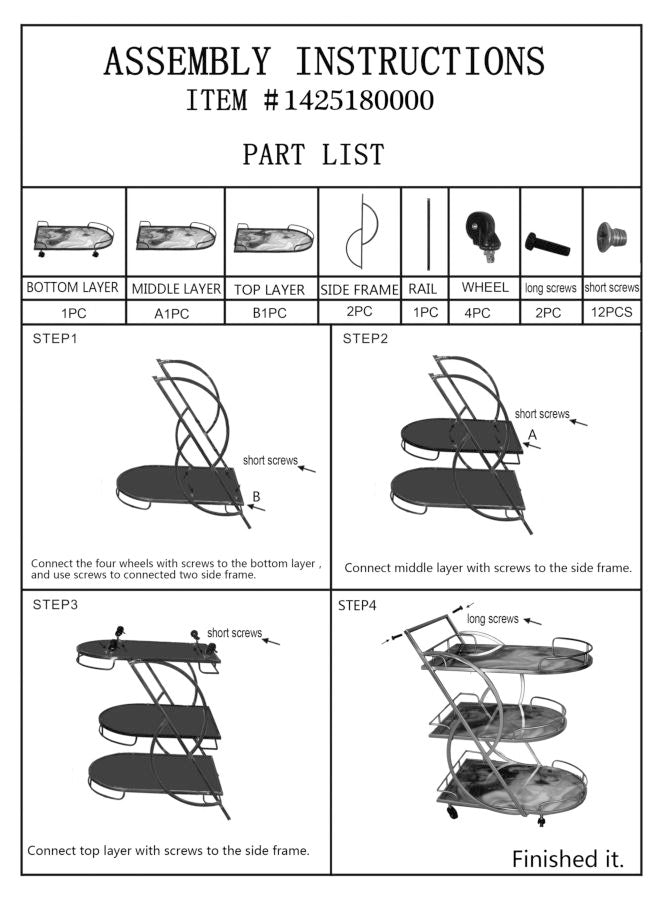 ASSEMBLY INSTRUCTIONS
ITEM #1425180000

PART LIST

| BOTTOM LAYER | MIDDLE LAYER | TOP LAYER | SIDE FRAME | RAIL | WHEEL | long screws | short screws |
|---|---|---|---|---|---|---|---|
| 1PC | A1PC | B1PC | 2PC | 1PC | 4PC | 2PC | 12PCS |

STEP1

short screws

B

Connect the four wheels with screws to the bottom layer , and use screws to connected two side frame.

STEP2

short screws

A

Connect middle layer with screws to the side frame.

STEP3

short screws

Connect top layer with screws to the side frame.

STEP4

long screws

Finished it.