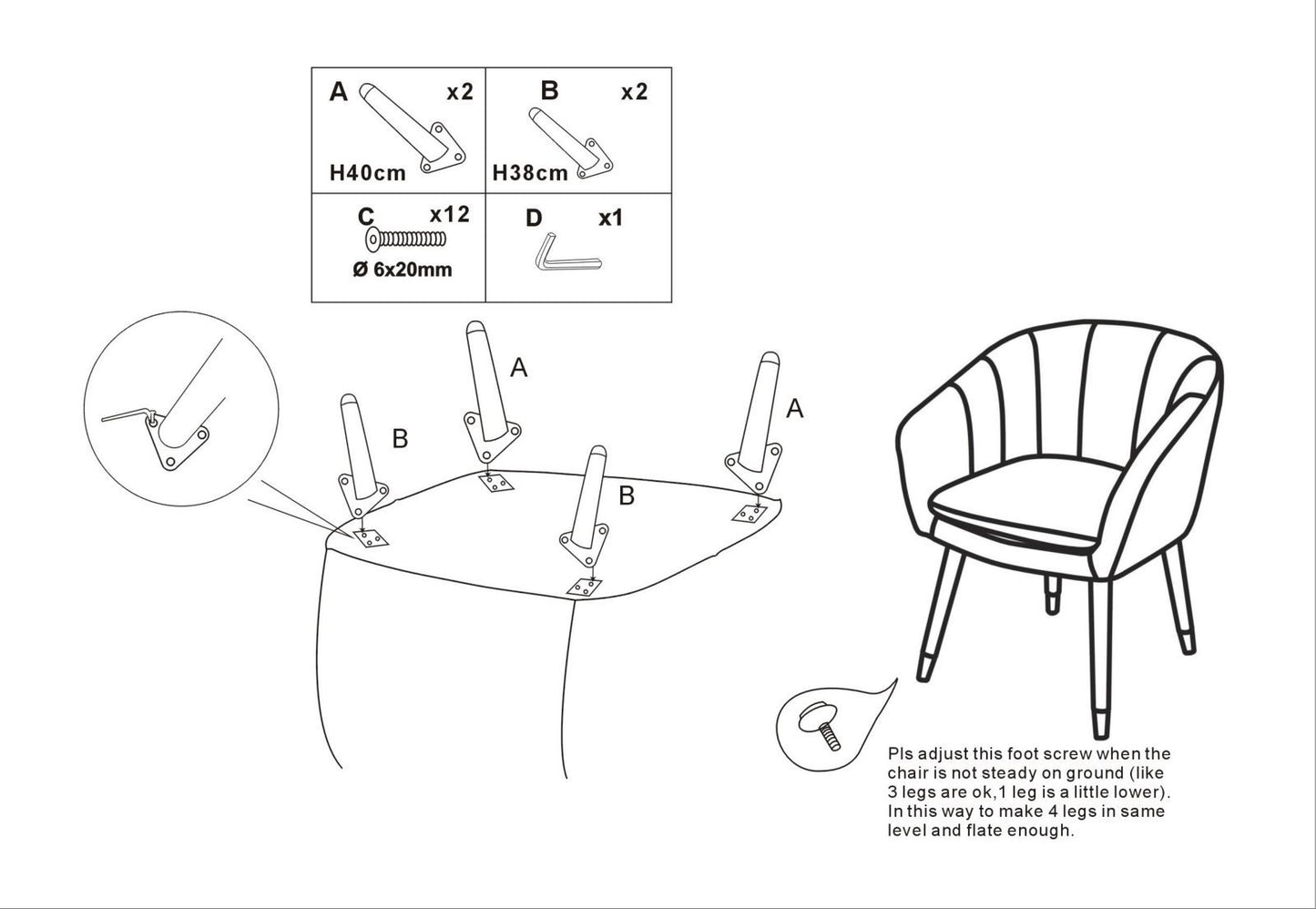 | A x2 H40cm | B x2 H38cm |
|---|---|
| C x12 Ø 6x20mm | D x1 |

A

A

B

B

Pls adjust this foot screw when the chair is not steady on ground (like 3 legs are ok,1 leg is a little lower). In this way to make 4 legs in same level and flate enough.