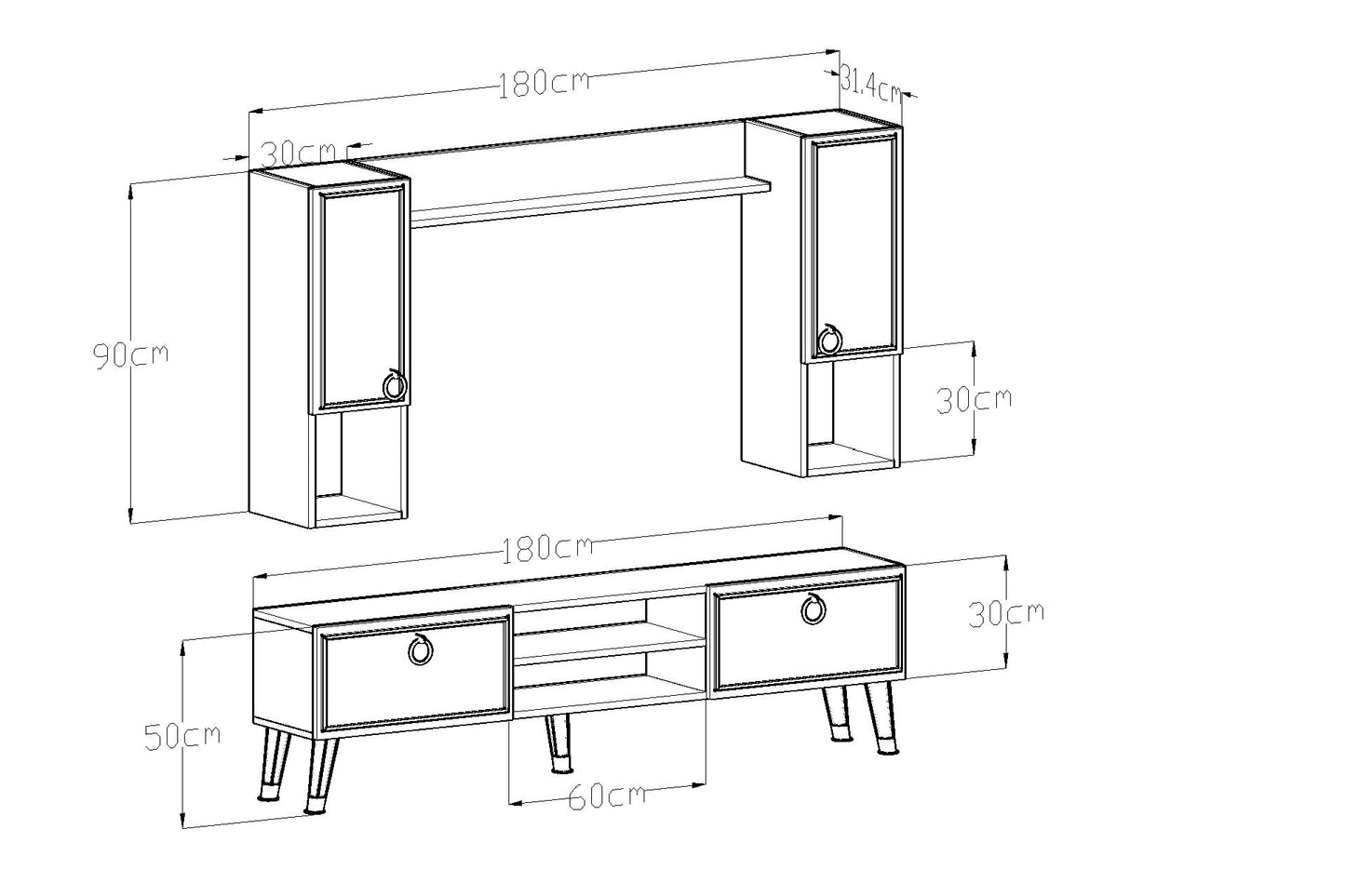 180cm
31.4cm
30cm
90cm
30cm
180cm
30cm
50cm
60cm