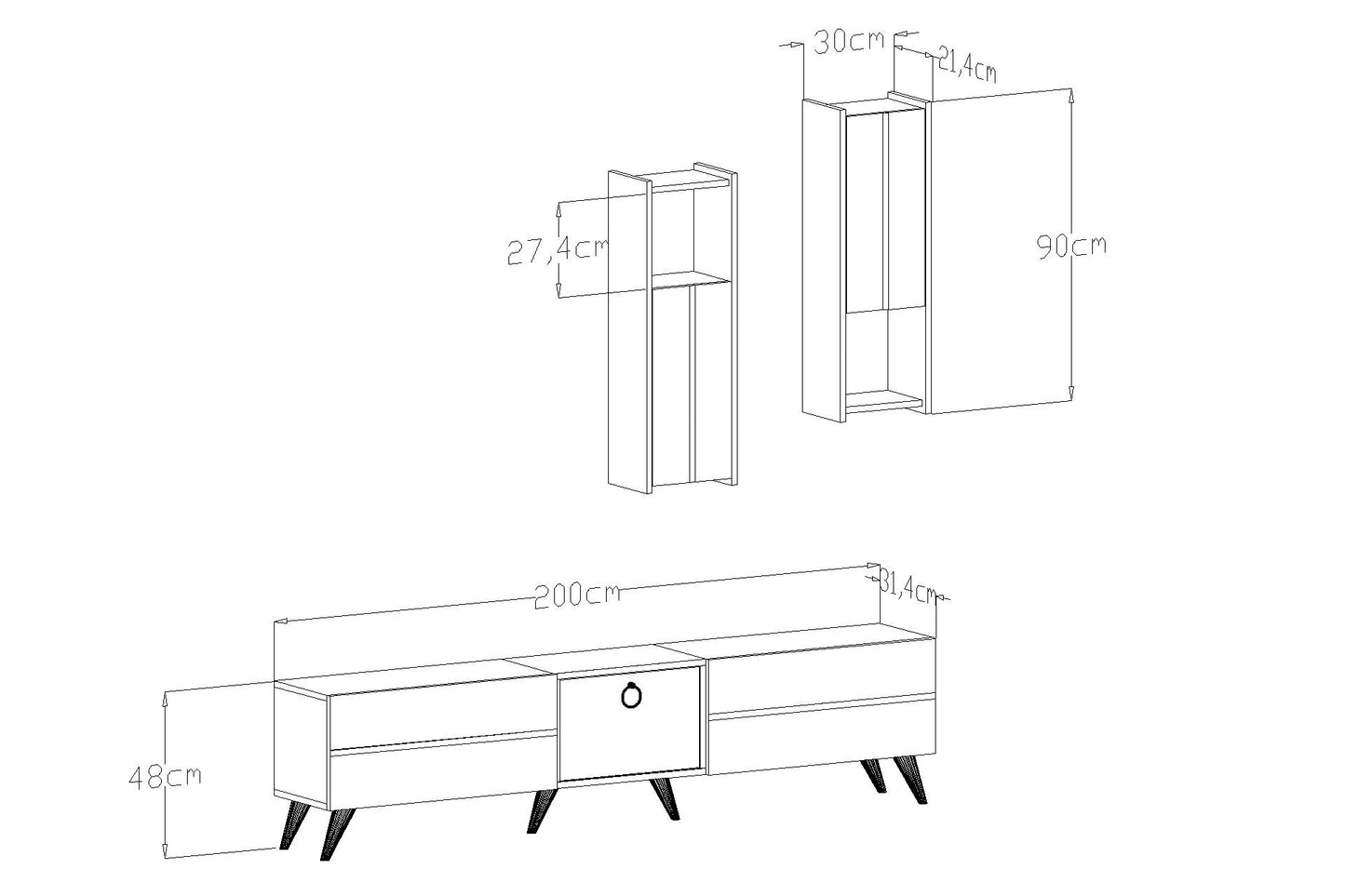 30cm
21,4cm
27,4cm
90cm
200cm
31,4cm
48cm