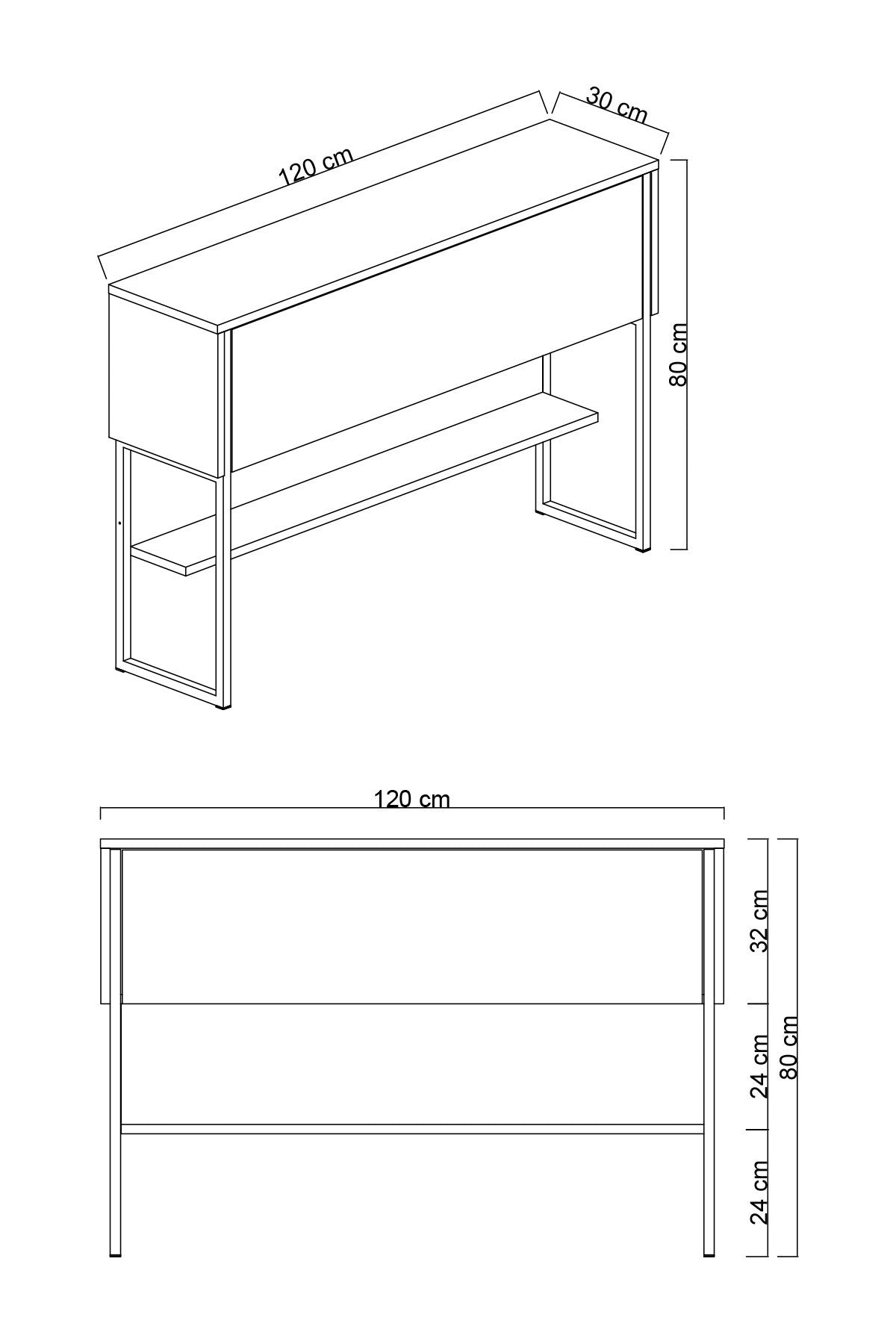 120 cm
30 cm
80 cm

120 cm
32 cm
24 cm
24 cm
80 cm