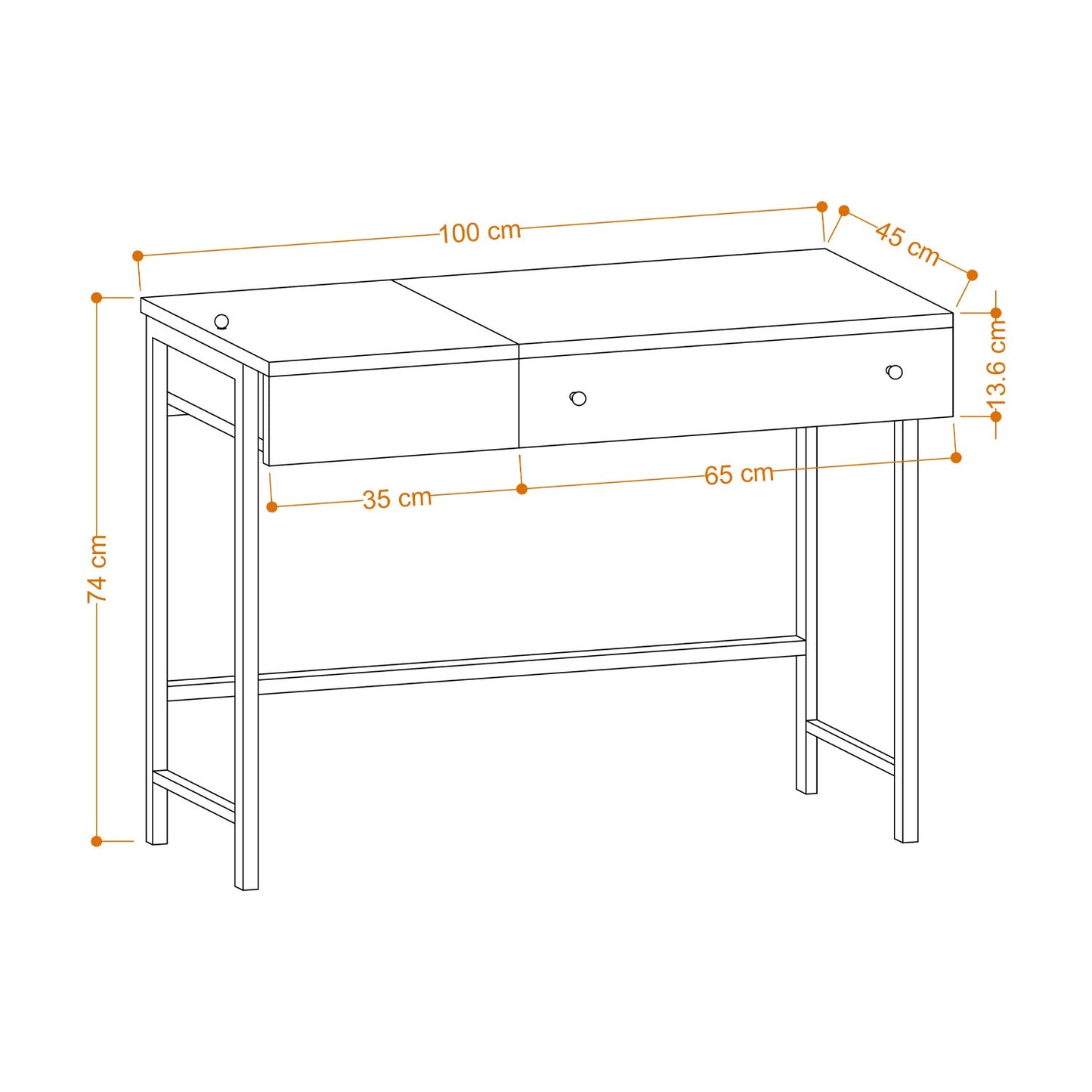 100 cm

45 cm

13.6 cm

74 cm

35 cm

65 cm