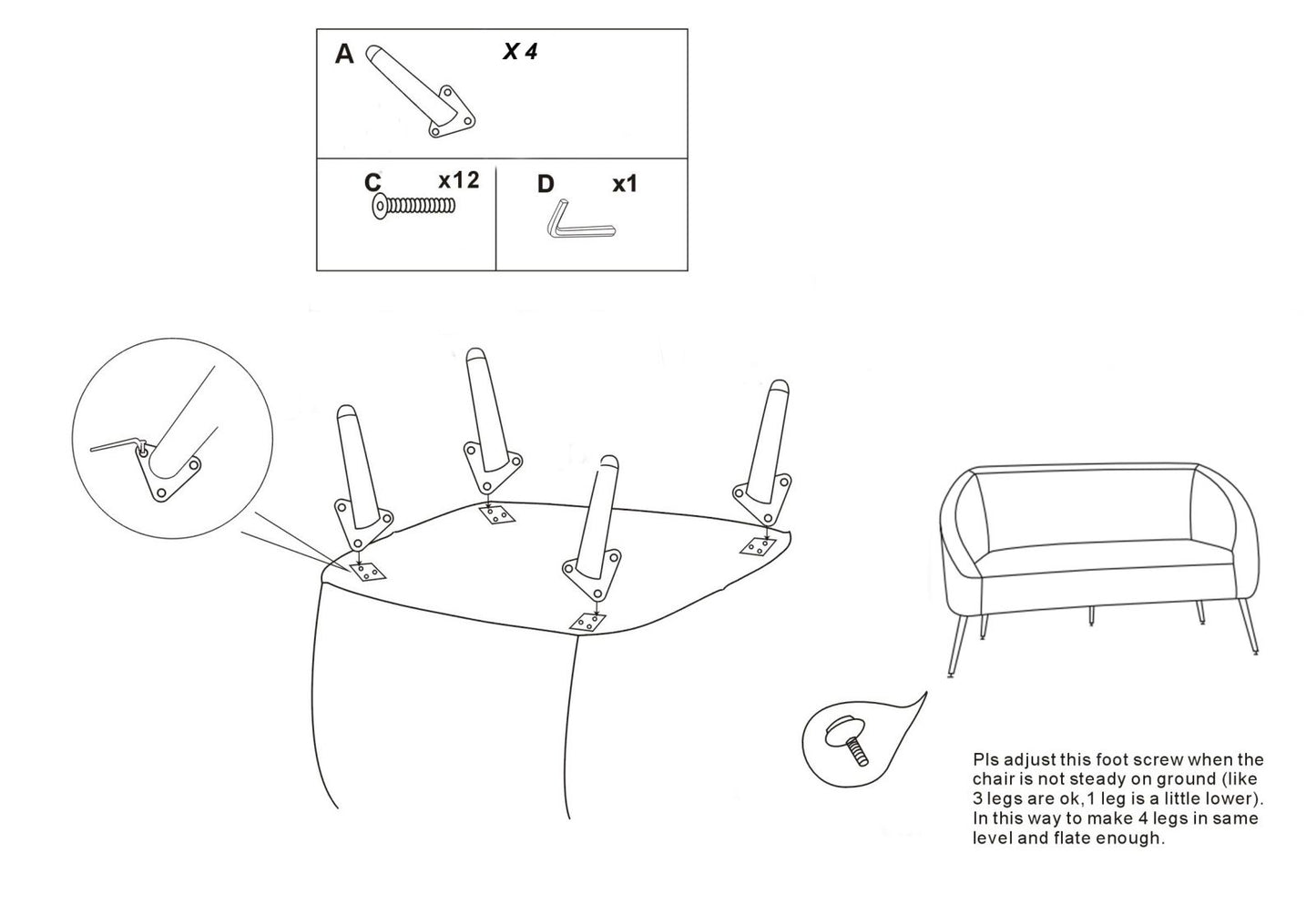 A X 4

C x12

D x1

Pls adjust this foot screw when the chair is not steady on ground (like 3 legs are ok,1 leg is a little lower). In this way to make 4 legs in same level and flate enough.