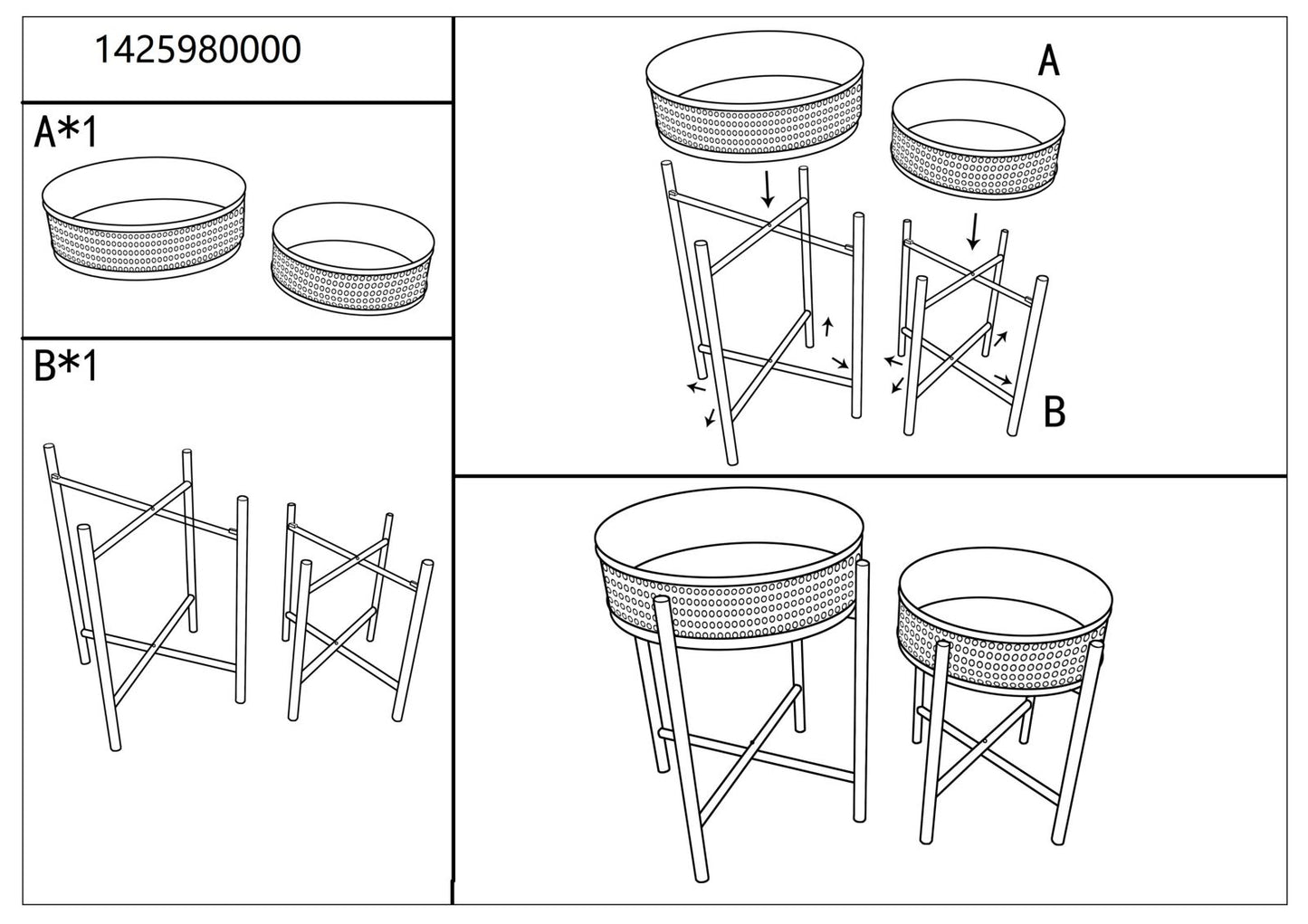 1425980000

A*1

B*1

A

B