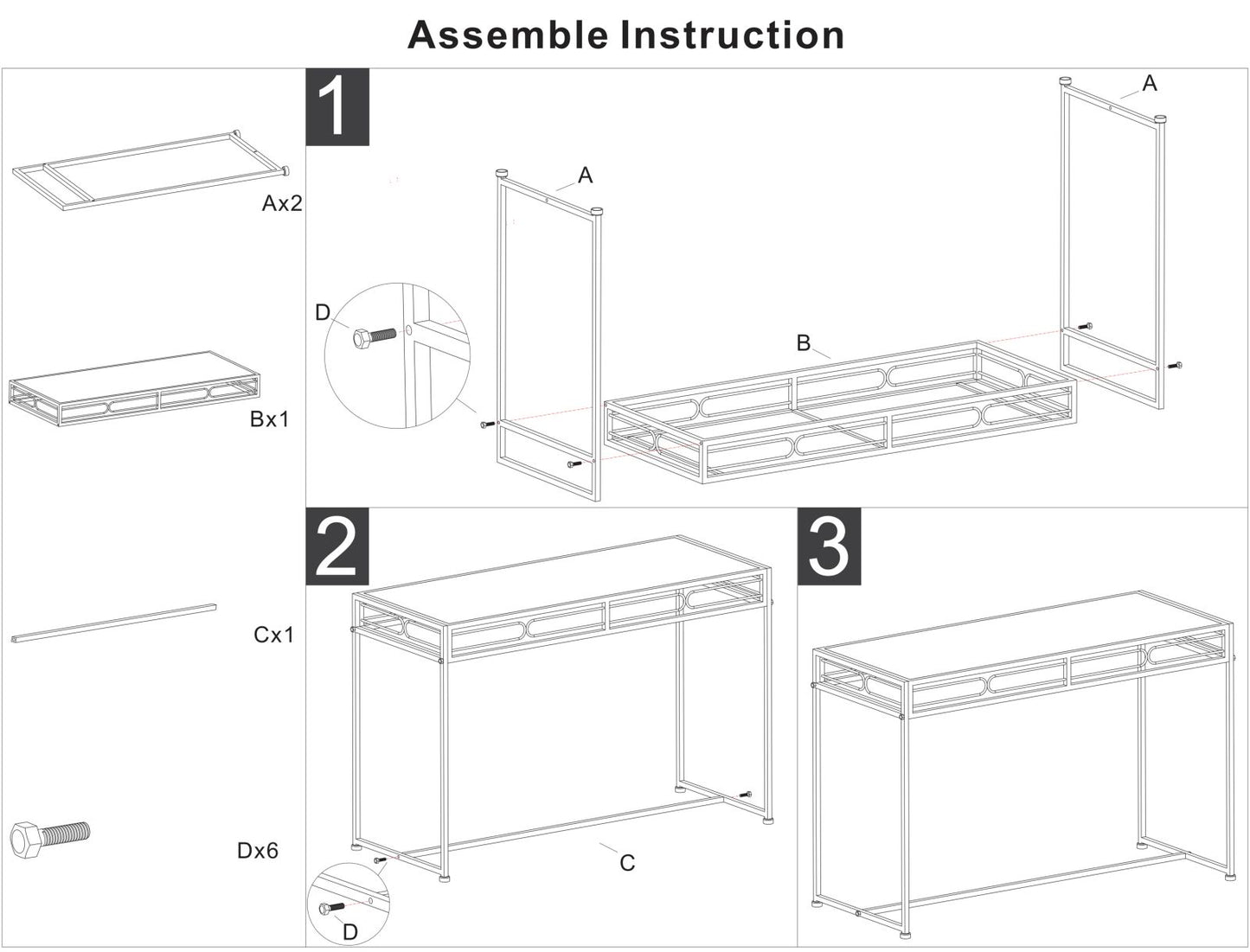 Assemble Instruction

Ax2

Bx1

Cx1

Dx6

1

A

A

D

B

2

C

D

3